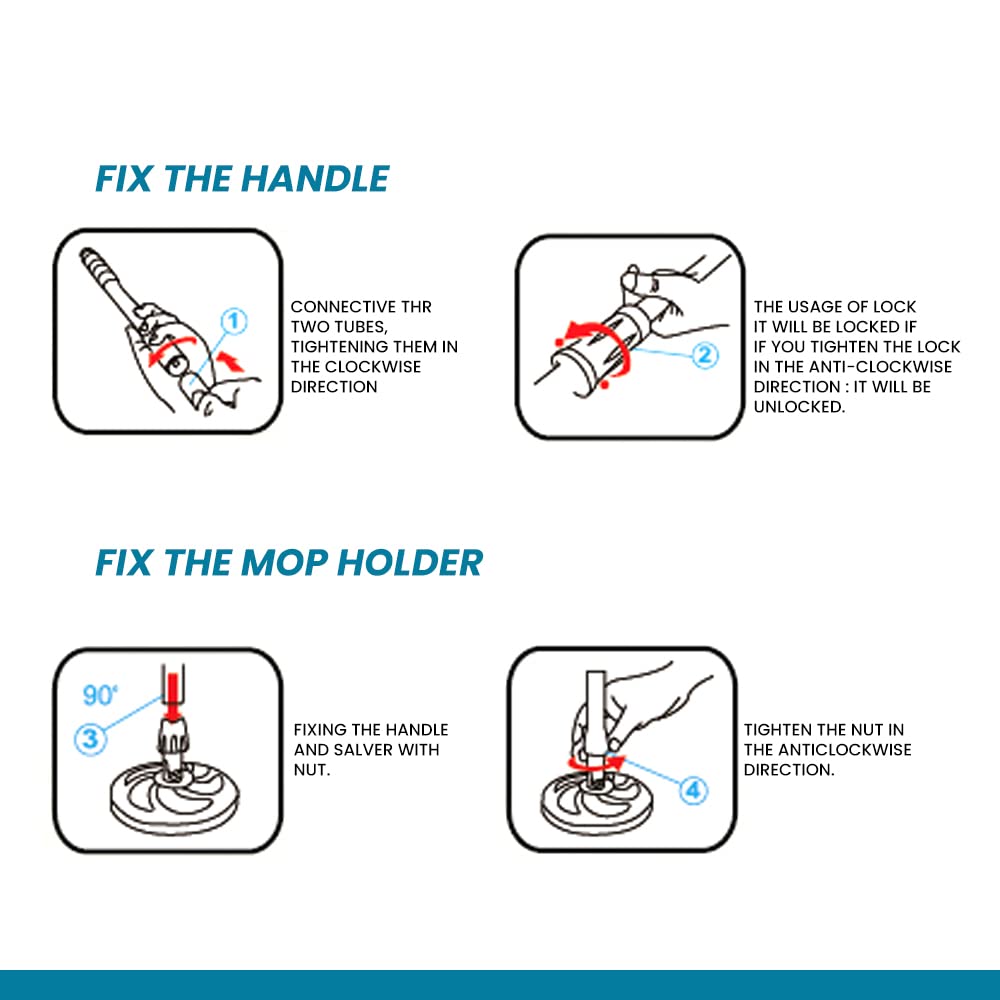 FIX THE HANDLE

1

CONNECTIVE THR TWO TUBES, TIGHTENING THEM IN THE CLOCKWISE DIRECTION

2

THE USAGE OF LOCK IT WILL BE LOCKED IF IF YOU TIGHTEN THE LOCK IN THE ANTI-CLOCKWISE DIRECTION : IT WILL BE UNLOCKED.

FIX THE MOP HOLDER

90°

3

FIXING THE HANDLE AND SALVER WITH NUT.

4

TIGHTEN THE NUT IN THE ANTICLOCKWISE DIRECTION.